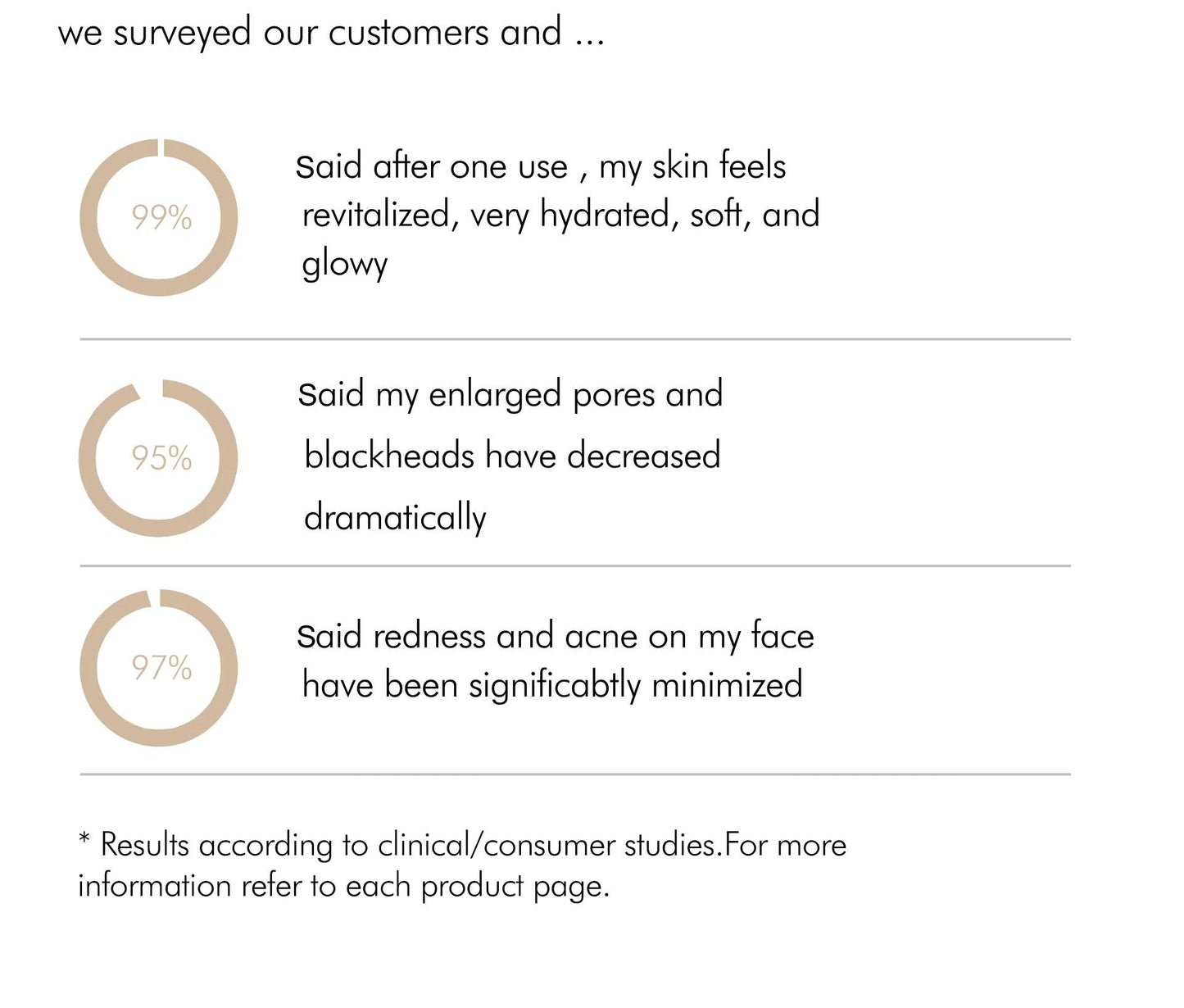 we surveyed our customers and ...

99%

Said after one use , my skin feels revitalized, very hydrated, soft, and glowy

95%

Said my enlarged pores and blackheads have decreased dramatically

97%

Said redness and acne on my face have been significabtly minimized

* Results according to clinical/consumer studies.For more information refer to each product page.