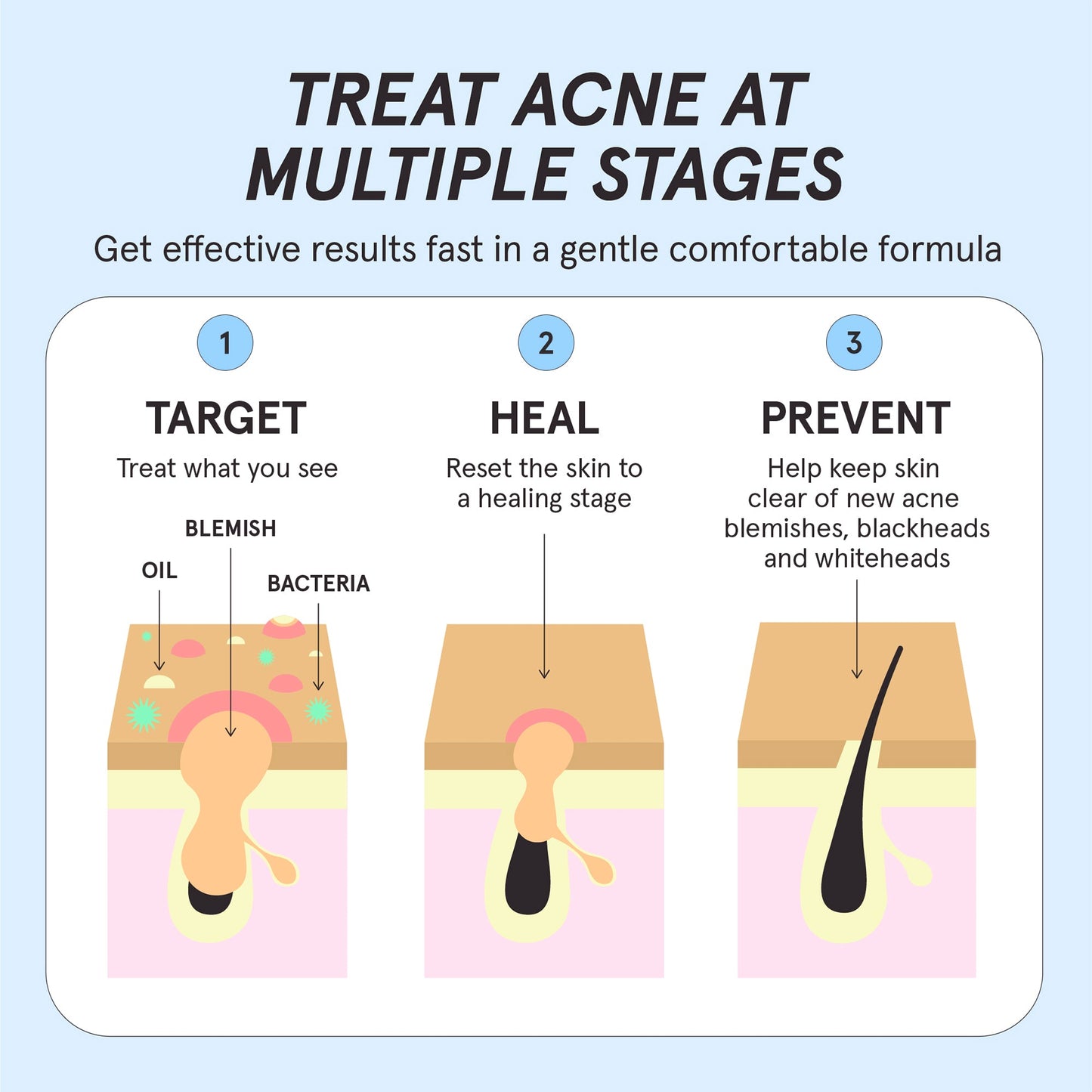 TREAT ACNE AT MULTIPLE STAGES

Get effective results fast in a gentle comfortable formula

1

TARGET

Treat what you see

BLEMISH

OIL

BACTERIA

2

HEAL

Reset the skin to a healing stage

3

PREVENT

Help keep skin clear of new acne blemishes, blackheads and whiteheads